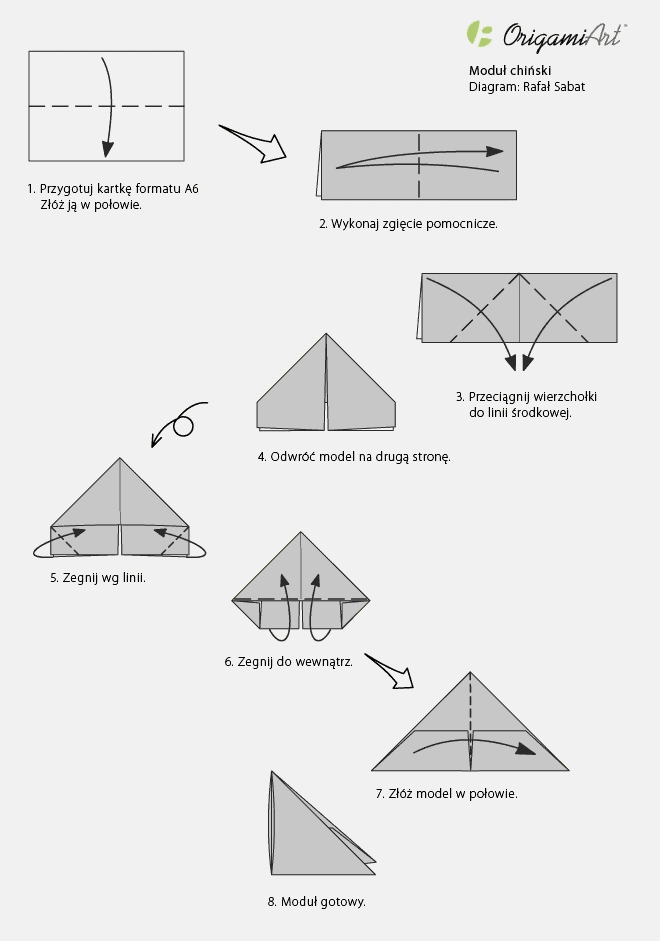 OrigamiArt

Moduł chiński
Diagram: Rafał Sabat

1. Przygotuj kartkę formatu A6
Złóż ją w połowie.

2. Wykonaj zgięcie pomocnicze.

3. Przeciągnij wierzchołki do linii środkowej.

4. Odwróć model na drugą stronę.

5. Zegnij wg linii.

6. Zegnij do wewnątrz.

7. Złóż model w połowie.

8. Moduł gotowy.