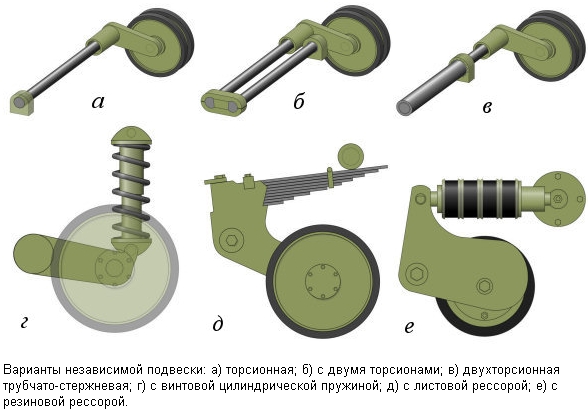 а

б

в

г

д

е

Варианты независимой подвески: а) торсионная; б) с двумя торсионами; в) двухторсионная трубчато-стержневая; г) с винтовой цилиндрической пружиной; д) с листовой рессорой; е) с резиновой рессорой.