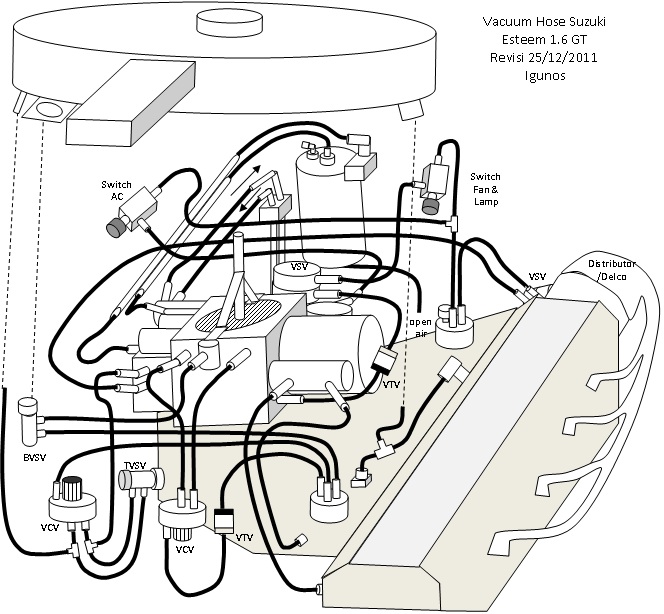 Vacuum Hose Suzuki
Esteem 1.6 GT
Revisi 25/12/2011
Igunos

Switch AC

Switch Fan & Lamp

VSV

VSV

Distributor /Delco

open air

VTV

BVSV

TVSV

VCV

VCV

VTV