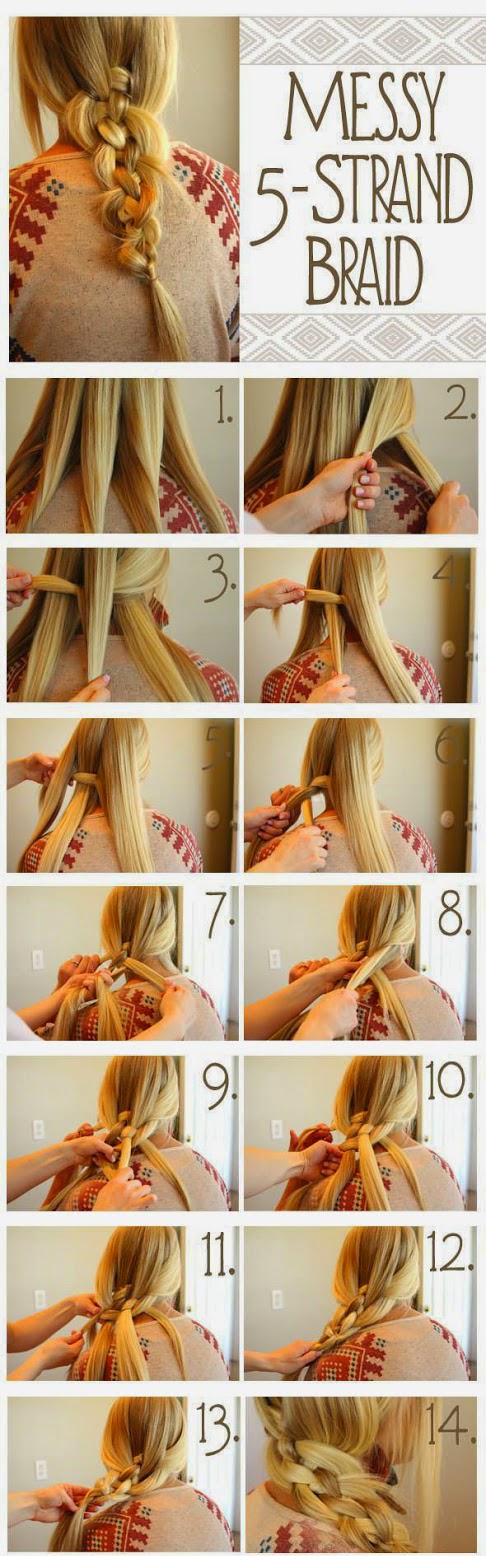 MESSY 5-STRAND BRAID

1.

2.

3.

4.

5.

6.

7.

8.

9.

10.

11.

12.

13.

14.