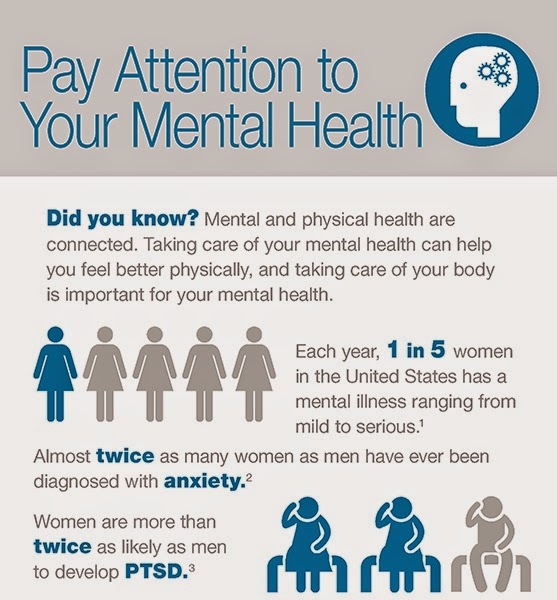 Pay Attention to Your Mental Health

Did you know? Mental and physical health are connected. Taking care of your mental health can help you feel better physically, and taking care of your body is important for your mental health.

Each year, 1 in 5 women in the United States has a mental illness ranging from mild to serious.$^1$

Almost twice as many women as men have ever been diagnosed with anxiety.$^2$

Women are more than twice as likely as men to develop PTSD.$^3$