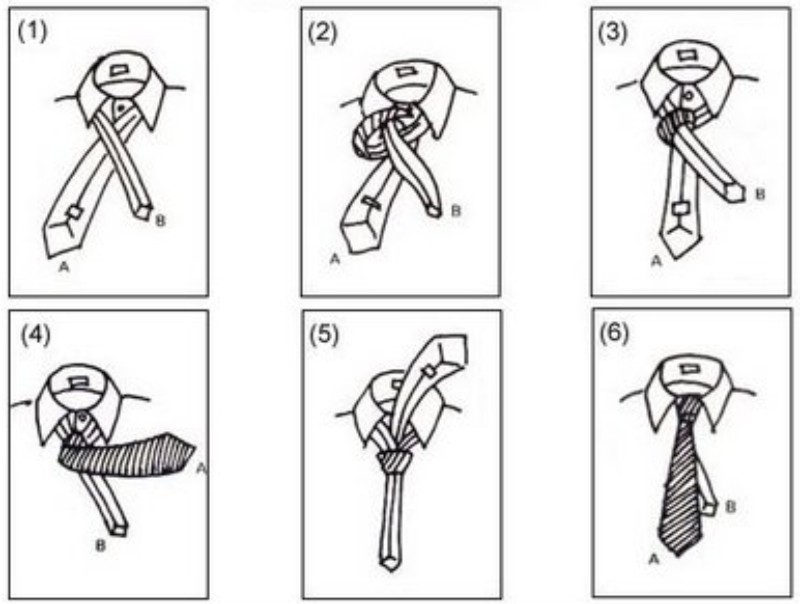 (1)
B
A

(2)
B
A

(3)
B
A

(4)
A
B

(5)

(6)
B
A