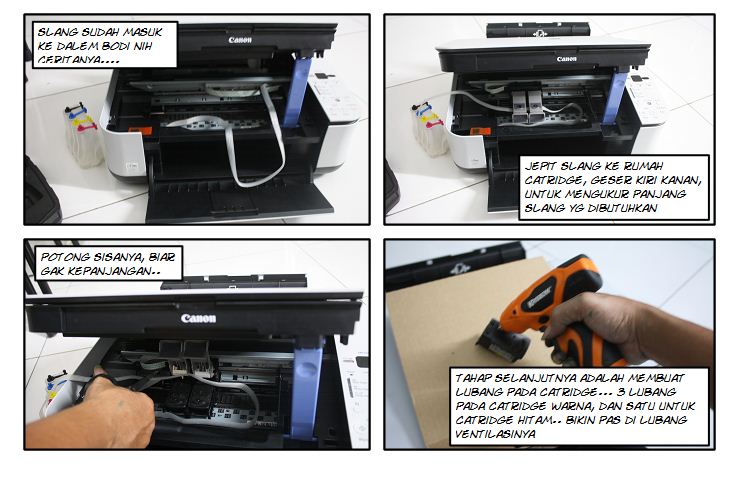 SLANG SUDAH MASUK KE DALEM BODI NIH CERITANYA....

Canon

Canon

JEPIT SLANG KE RUMAH CATRIDGE, GESER KIRI KANAN, UNTUK MENGUKUR PANJANG SLANG YG DIBUTUHKAN

POTONG SISANYA, BIAR GAK KEPANJANGAN..

Canon

TAHAP SELANJUTNYA ADALAH MEMBUAT LUBANG PADA CATRIDGE... 3 LUBANG PADA CATRIDGE WARNA, DAN SATU UNTUK CATRIDGE HITAM.. BIKIN PAS DI LUBANG VENTILASINYA