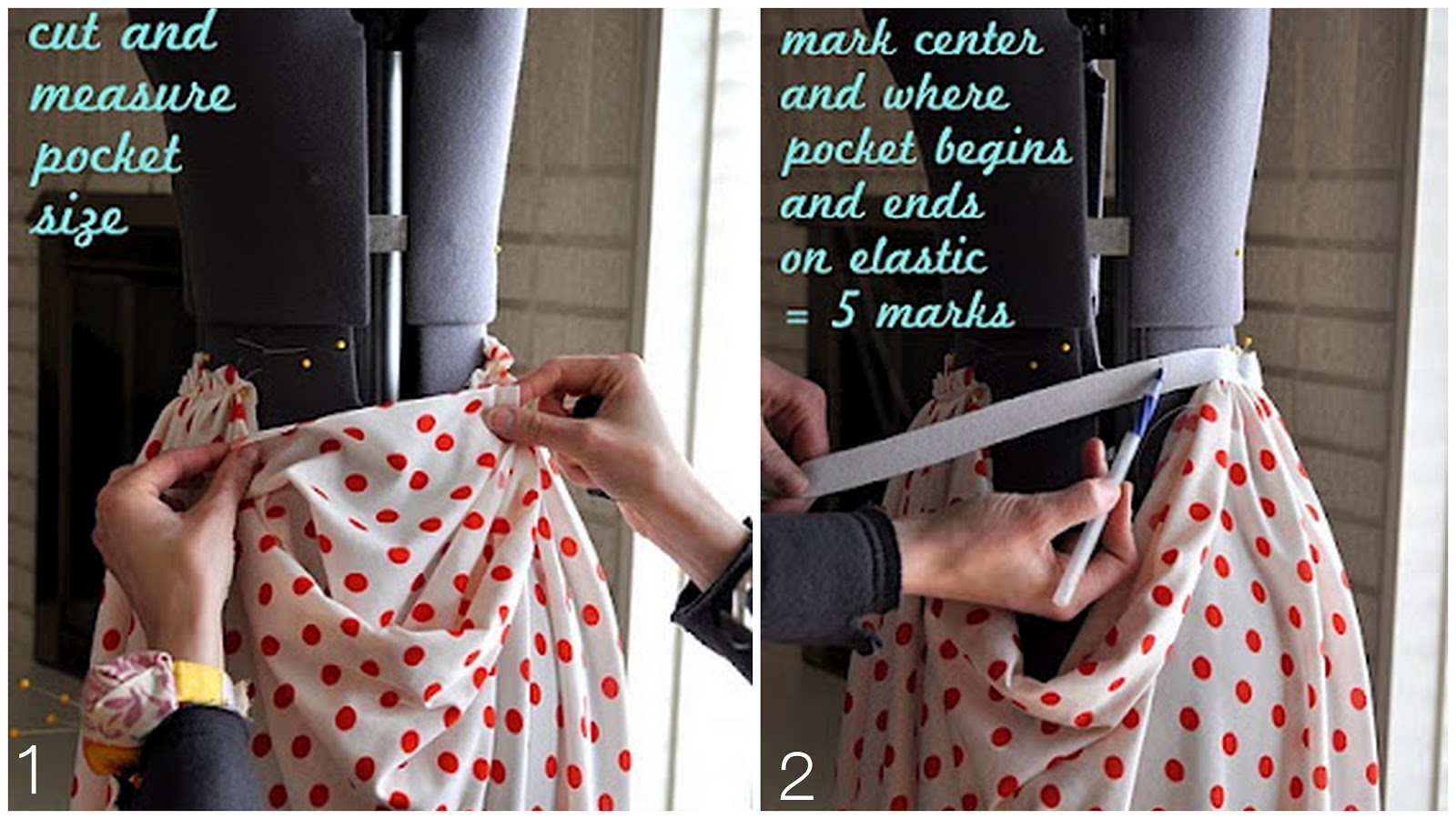 cut and measure pocket size

1

mark center and where pocket begins and ends on elastic = 5 marks

2