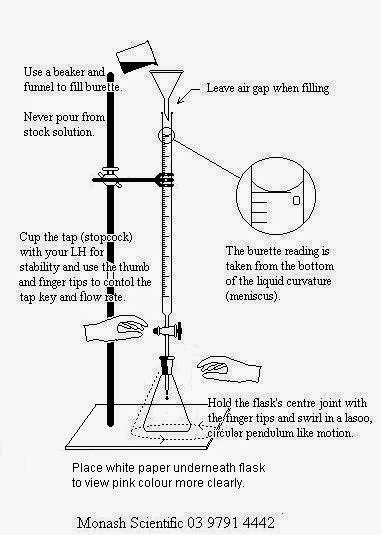 Use a beaker and funnel to fill burette.

Never pour from stock solution.

Leave air gap when filling

0

Cup the tap (stopcock) with your LH for stability and use the thumb and finger tips to contol the tap key and flow rate.

The burette reading is taken from the bottom of the liquid curvature (meniscus).

Hold the flask's centre joint with the finger tips and swirl in a lasoo, circular pendulum like motion.

Place white paper underneath flask to view pink colour more clearly.

Monash Scientific 03 9791 4442