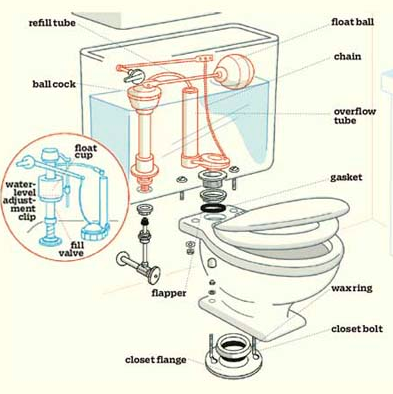 refill tube

float ball

chain

ball cock

overflow tube

float cup

water-level adjustment clip

fill valve

gasket

flapper

wax ring

closet bolt

closet flange