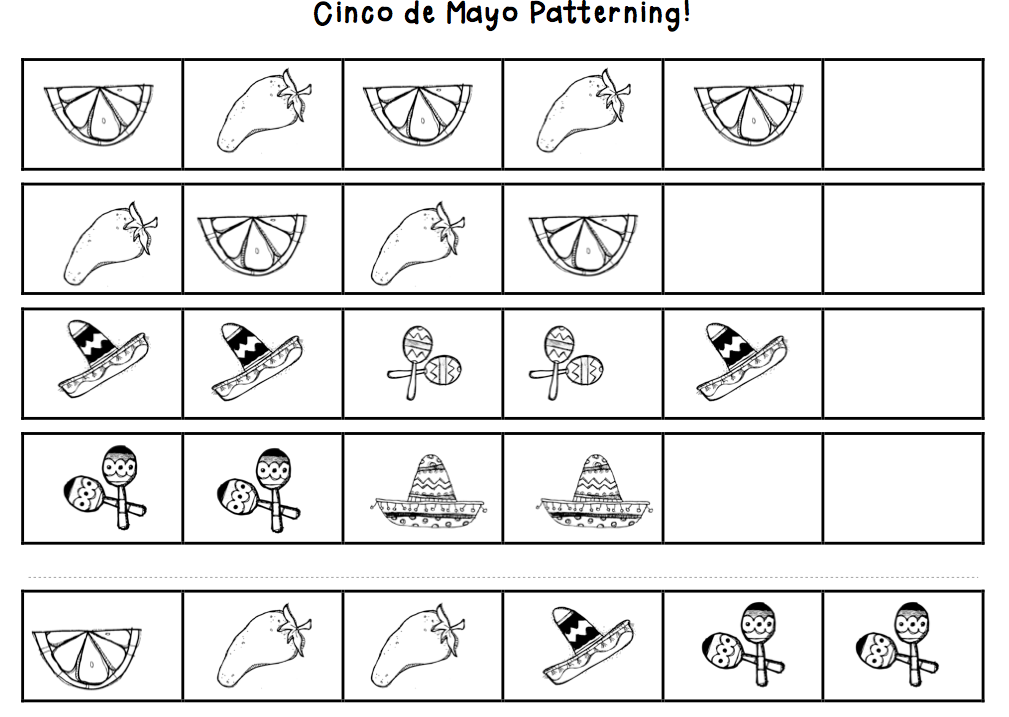 Cinco de Mayo Patterning!