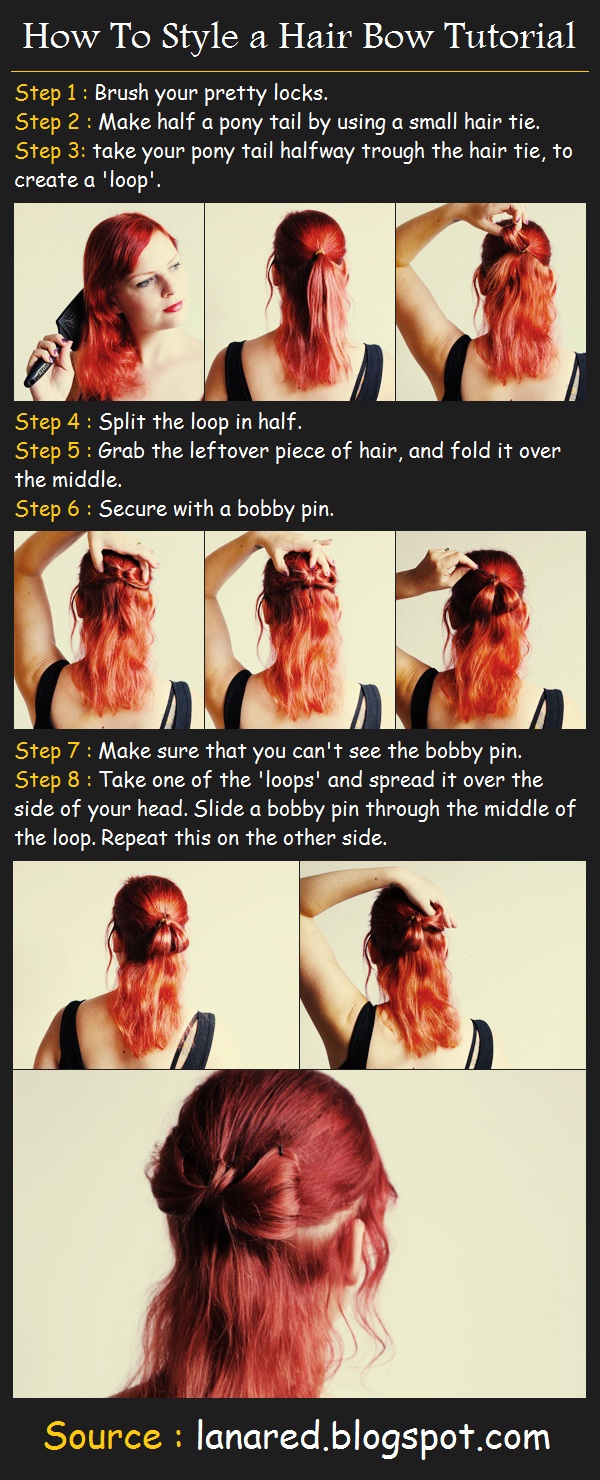 How To Style a Hair Bow Tutorial

Step 1 : Brush your pretty locks.
Step 2 : Make half a pony tail by using a small hair tie.
Step 3: take your pony tail halfway trough the hair tie, to create a 'loop'.

Step 4 : Split the loop in half.
Step 5 : Grab the leftover piece of hair, and fold it over the middle.
Step 6 : Secure with a bobby pin.

Step 7 : Make sure that you can't see the bobby pin.
Step 8 : Take one of the 'loops' and spread it over the side of your head. Slide a bobby pin through the middle of the loop. Repeat this on the other side.

Source : lanared.blogspot.com