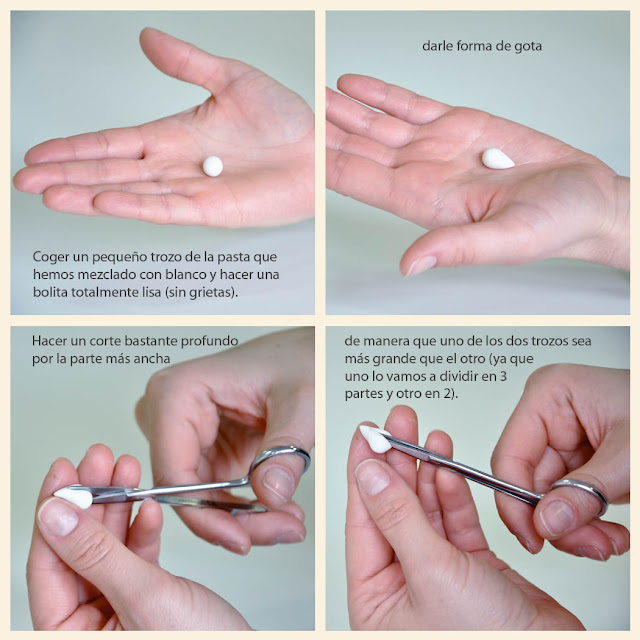 Coger un pequeño trozo de la pasta que hemos mezclado con blanco y hacer una bolita totalmente lisa (sin grietas).

darle forma de gota

Hacer un corte bastante profundo por la parte más ancha

de manera que uno de los dos trozos sea más grande que el otro (ya que uno lo vamos a dividir en 3 partes y otro en 2).