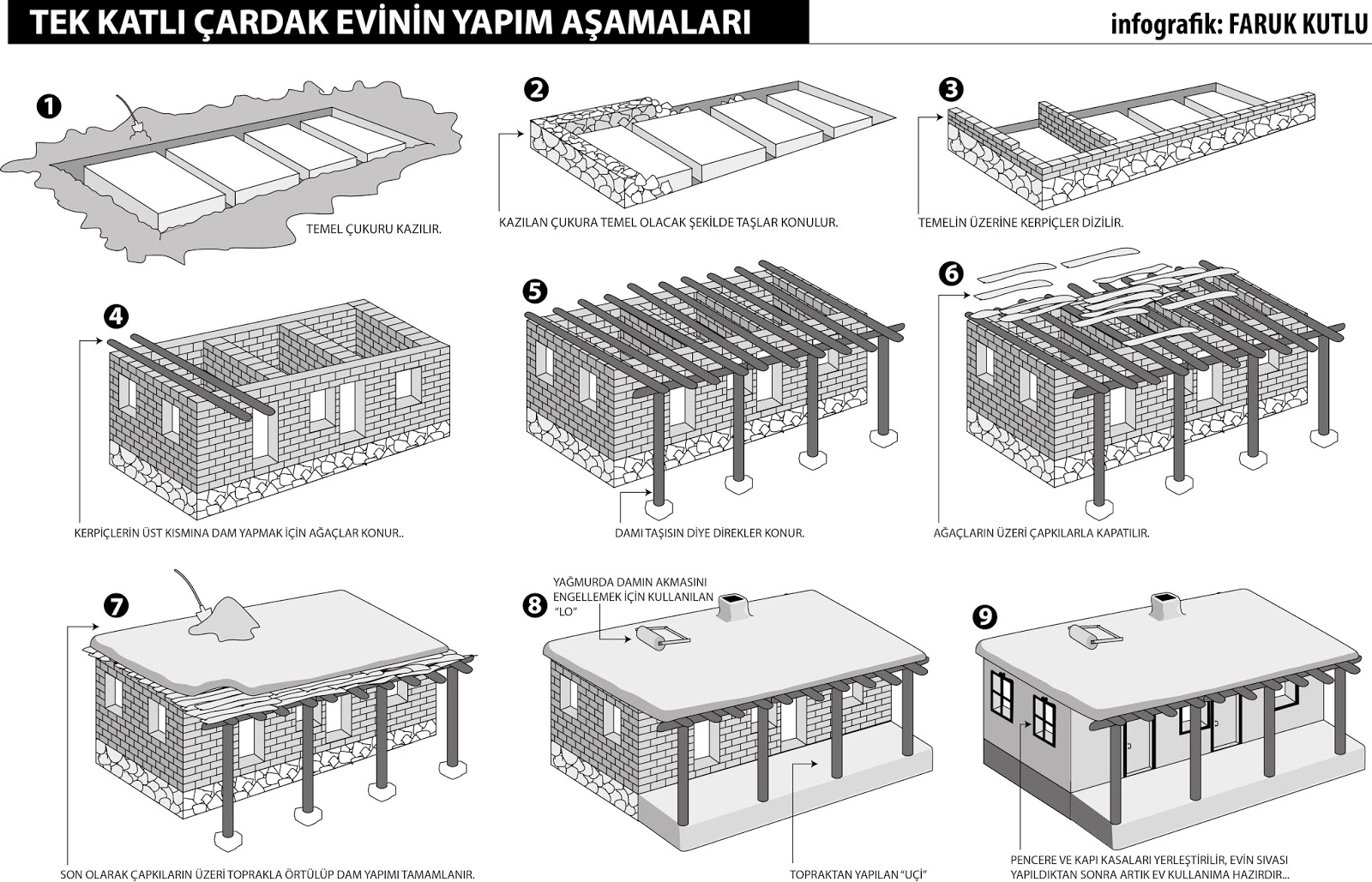 TEK KATLI ÇARDAK EVİNİN YAPIM AŞAMALARI

infografik: FARUK KUTLU

1

TEMEL ÇUKURU KAZILIR.

2

KAZILAN ÇUKURA TEMEL OLACAK ŞEKİLDE TAŞLAR KONULUR.

3

TEMELİN ÜZERİNE KERPİÇLER DİZİLİR.

4

KERPİÇLERİN ÜST KISMINA DAM YAPMAK İÇİN AĞAÇLAR KONUR..

5

DAMI TAŞISIN DİYE DİREKLER KONUR.

6

AĞAÇLARIN ÜZERİ ÇAPKILARLA KAPATILIR.

7

SON OLARAK ÇAPKILARIN ÜZERİ TOPRAKLA ÖRTÜLÜP DAM YAPIMI TAMAMLANIR.

8

YAĞMURDA DAMIN AKMASINI ENGELLEMEK İÇİN KULLANILAN "LO"

TOPRAKTAN YAPILAN "UÇİ"

9

PENCERE VE KAPI KASALARI YERLEŞTİRİLİR, EVİN SIVASI YAPILDIKTAN SONRA ARTIK EV KULLANIMA HAZIRDIR...