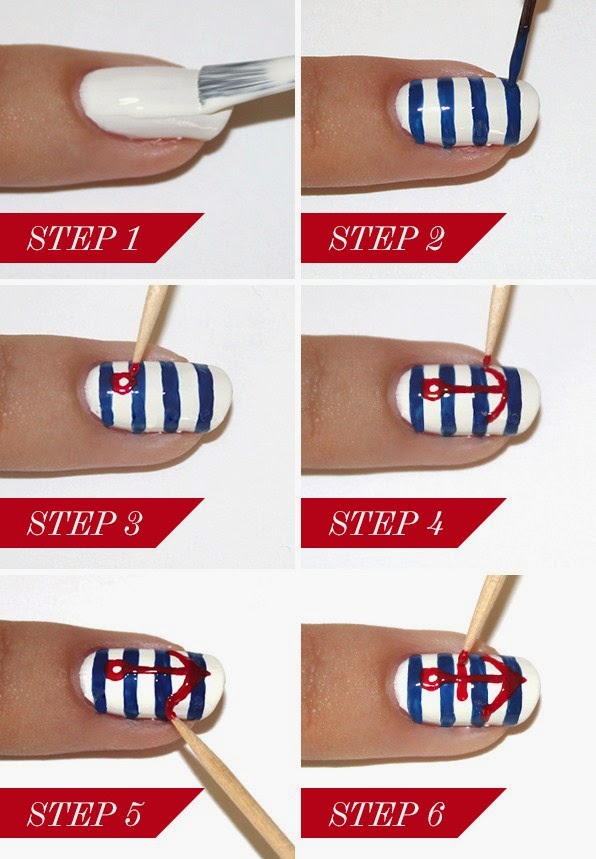 STEP 1

STEP 2

STEP 3

STEP 4

STEP 5

STEP 6