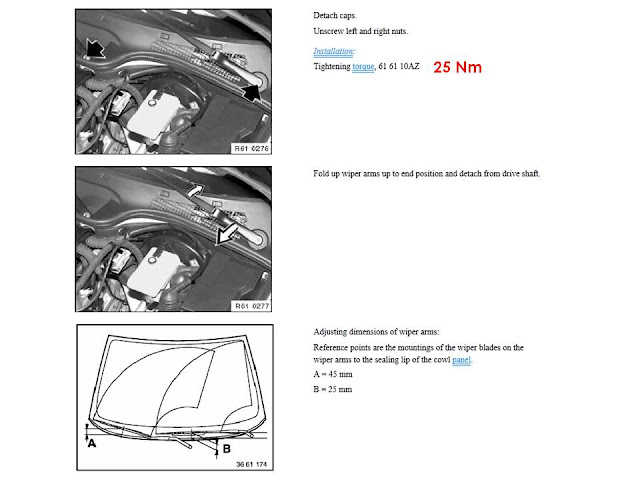 R61 0276

Detach caps.

Unscrew left and right nuts.

Installation:

Tightening torque, 61 61 10AZ 25 Nm

R61 0277

Fold up wiper arms up to end position and detach from drive shaft.

A

B

36 61 174

Adjusting dimensions of wiper arms:

Reference points are the mountings of the wiper blades on the wiper arms to the sealing lip of the cowl panel.

A = 45 mm

B = 25 mm