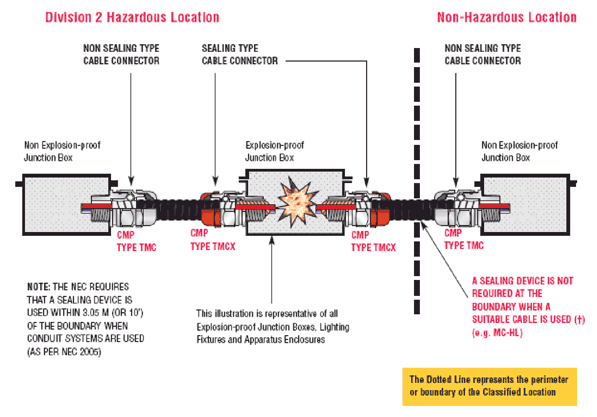 Division 2 Hazardous Location

Non-Hazardous Location

NON SEALING TYPE CABLE CONNECTOR

SEALING TYPE CABLE CONNECTOR

NON SEALING TYPE CABLE CONNECTOR

Non Explosion-proof Junction Box

Explosion-proof Junction Box

Non Explosion-proof Junction Box

CMP TYPE TMC

CMP TYPE TMCX

CMP TYPE TMCX

CMP TYPE TMC

NOTE: THE NEC REQUIRES THAT A SEALING DEVICE IS USED WITHIN 3.05 M (OR 10') OF THE BOUNDARY WHEN CONDUIT SYSTEMS ARE USED (AS PER NEC 2005)

This illustration is representative of all Explosion-proof Junction Boxes, Lighting Fixtures and Apparatus Enclosures

A SEALING DEVICE IS NOT REQUIRED AT THE BOUNDARY WHEN A SUITABLE CABLE IS USED (†) (e.g. MC-HL)

The Dotted Line represents the perimeter or boundary of the Classified Location