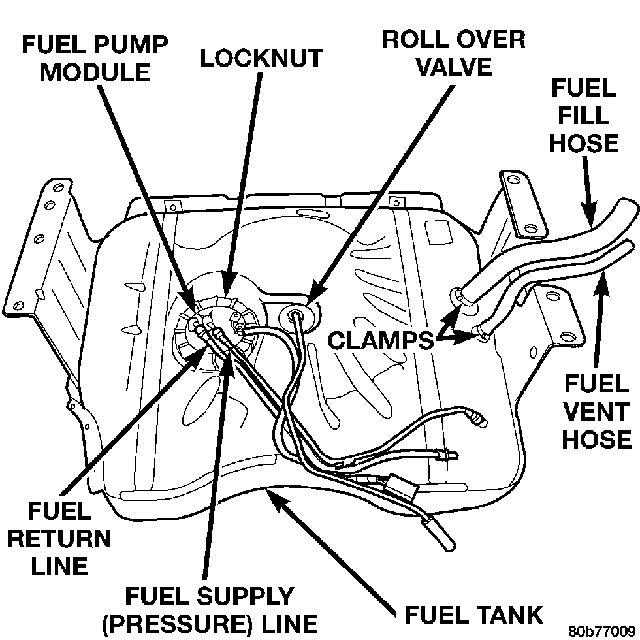 FUEL PUMP MODULE

LOCKNUT

ROLL OVER VALVE

FUEL FILL HOSE

CLAMPS

FUEL VENT HOSE

FUEL RETURN LINE

FUEL SUPPLY (PRESSURE) LINE

FUEL TANK

80b77009