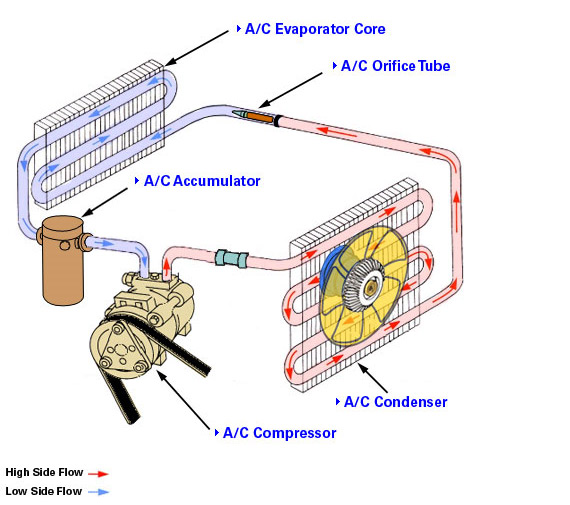 A/C Evaporator Core

A/C Orifice Tube

A/C Accumulator

A/C Condenser

A/C Compressor

High Side Flow

Low Side Flow