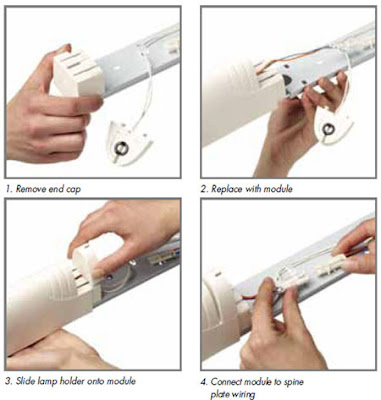 1. Remove end cap

2. Replace with module

3. Slide lamp holder onto module

4. Connect module to spine plate wiring