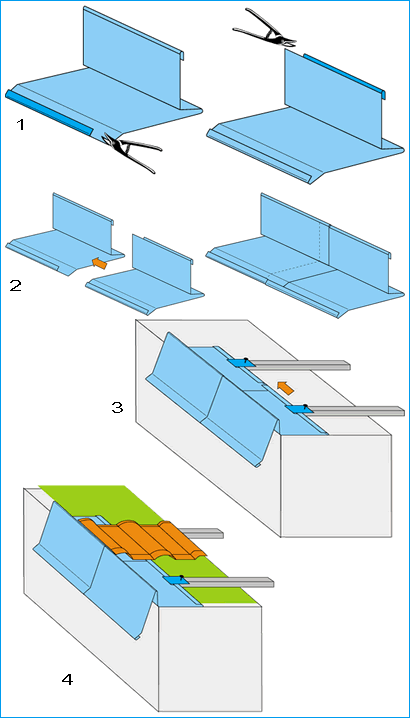 1

2

3

4