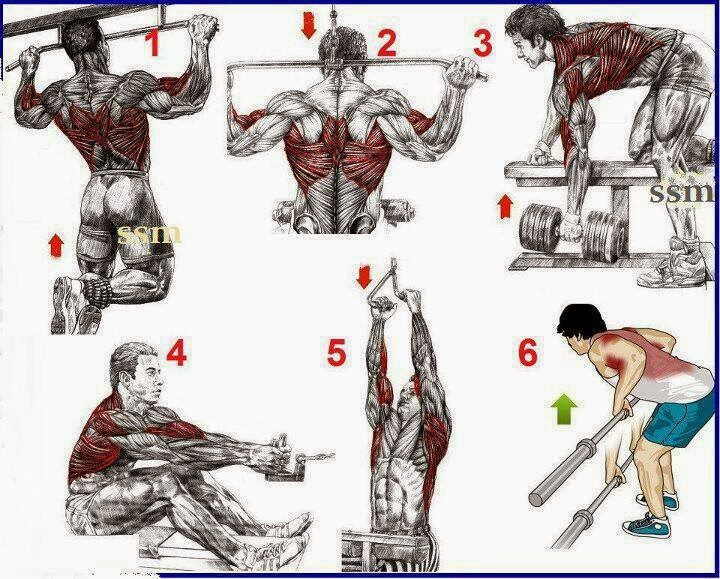 1
2
3
ssm
ssm
4
5
6