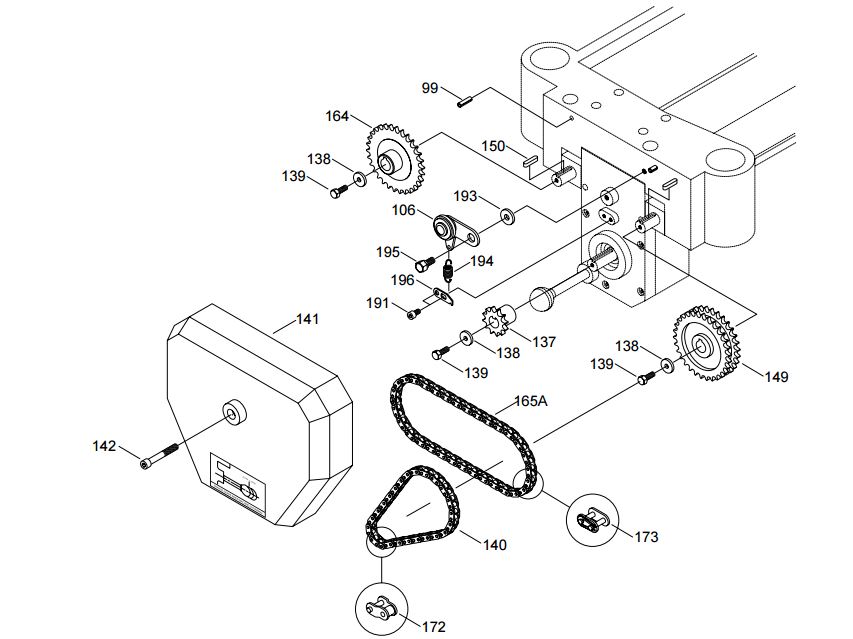 99
164
150
138
139
193
106
195
194
196
191
141
137
138
139
138
139
149
165A
142
140
173
172