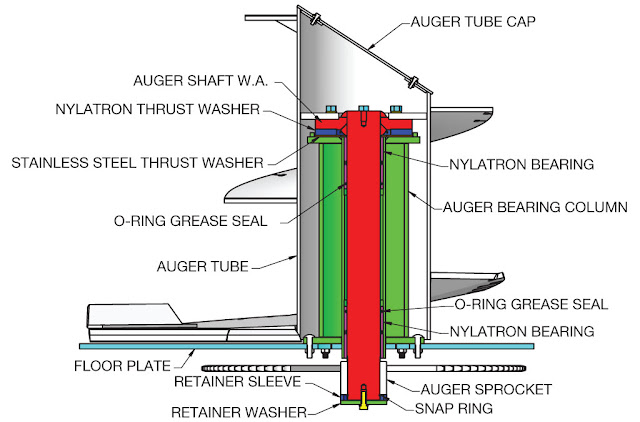 AUGER TUBE CAP
AUGER SHAFT W.A.
NYLATRON THRUST WASHER
STAINLESS STEEL THRUST WASHER
NYLATRON BEARING
AUGER BEARING COLUMN
O-RING GREASE SEAL
AUGER TUBE
O-RING GREASE SEAL
NYLATRON BEARING
FLOOR PLATE
RETAINER SLEEVE
AUGER SPROCKET
RETAINER WASHER
SNAP RING