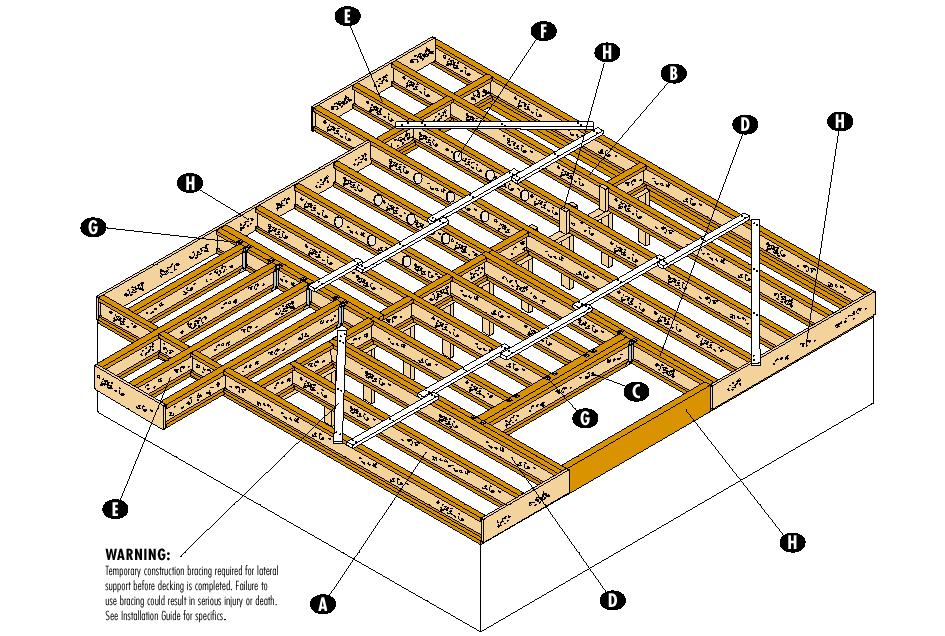 E
F
H
B
D
H
H
G
C
G
E
H
D
A

WARNING:
Temporary construction bracing required for lateral support before decking is completed. Failure to use bracing could result in serious injury or death. See Installation Guide for specifics.