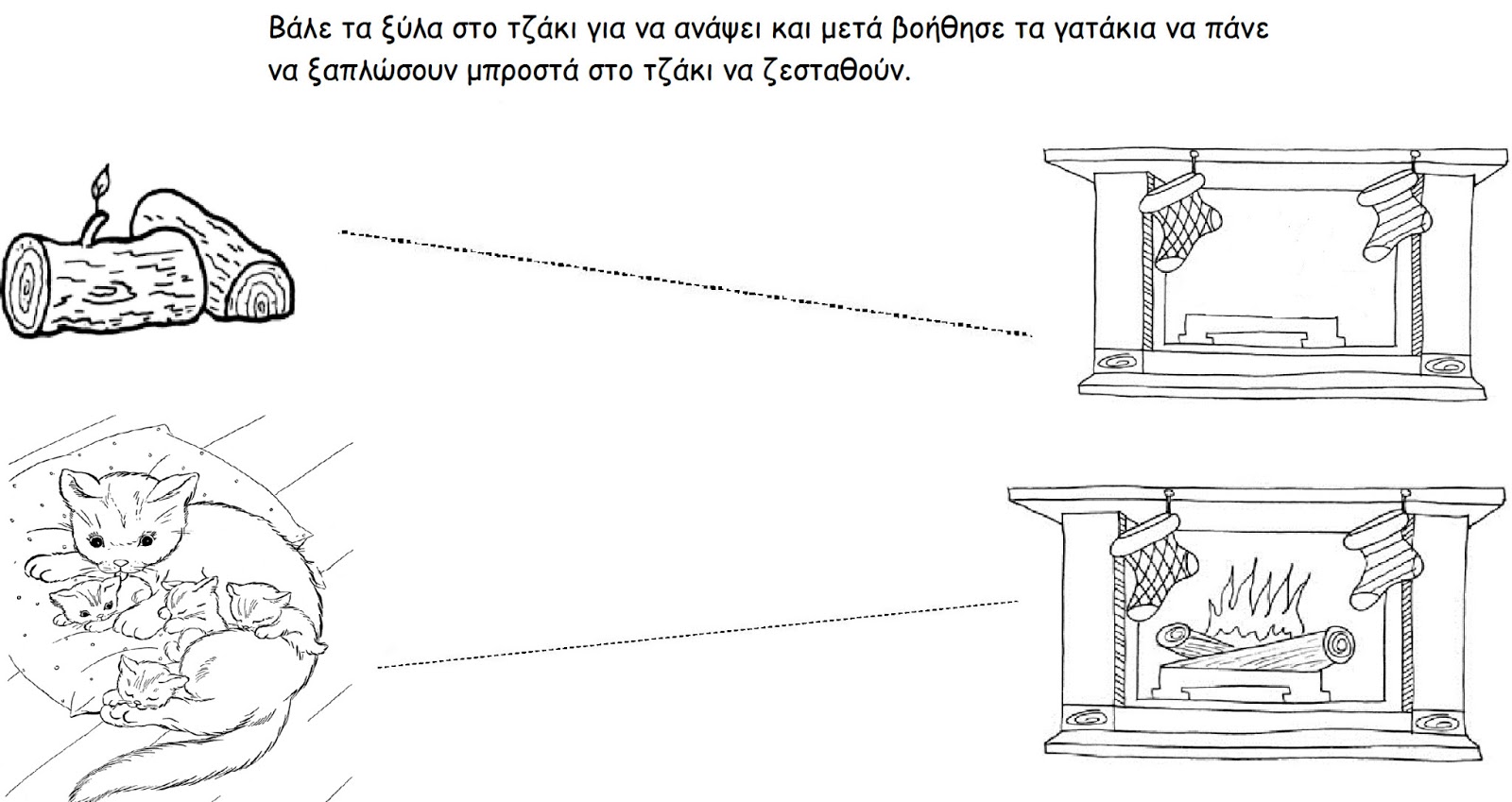 Βάλε τα ξύλα στο τζάκι για να ανάψει και μετά βοήθησε τα γατάκια να πάνε να ξαπλώσουν μπροστά στο τζάκι να ζεσταθούν.