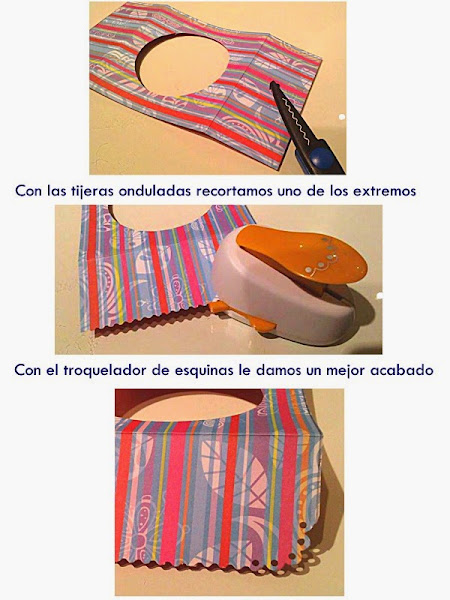 Con las tijeras onduladas recortamos uno de los extremos

Con el troquelador de esquinas le damos un mejor acabado