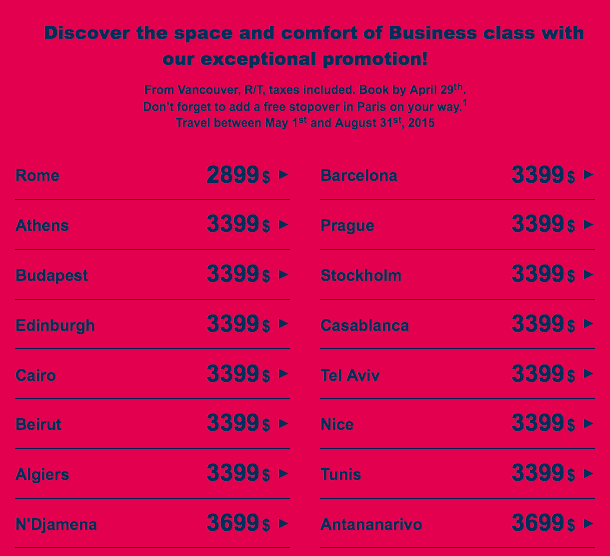 Discover the space and comfort of Business class with our exceptional promotion!

From Vancouver, R/T, taxes included. Book by April 29th. Don't forget to add a free stopover in Paris on your way.$^{1}$ Travel between May 1st and August 31st, 2015

Rome 2899 $ ►

Athens 3399 $ ►

Budapest 3399 $ ►

Edinburgh 3399 $ ►

Cairo 3399 $ ►

Beirut 3399 $ ►

Algiers 3399 $ ►

N'Djamena 3699 $ ►

Barcelona 3399 $ ►

Prague 3399 $ ►

Stockholm 3399 $ ►

Casablanca 3399 $ ►

Tel Aviv 3399 $ ►

Nice 3399 $ ►

Tunis 3399 $ ►

Antananarivo 3699 $ ►