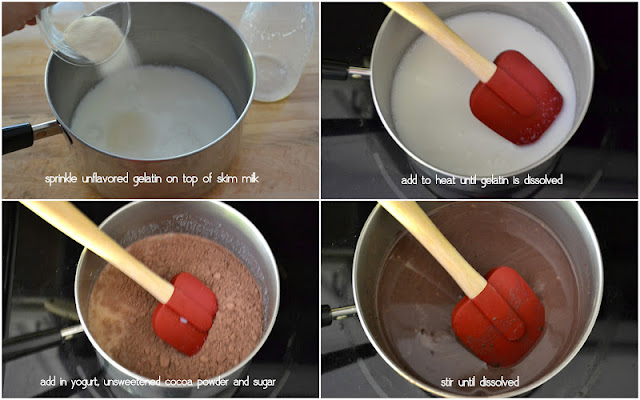 sprinkle unflavored gelatin on top of skim milk

add to heat until gelatin is dissolved

add in yogurt, unsweetened cocoa powder and sugar

stir until dissolved