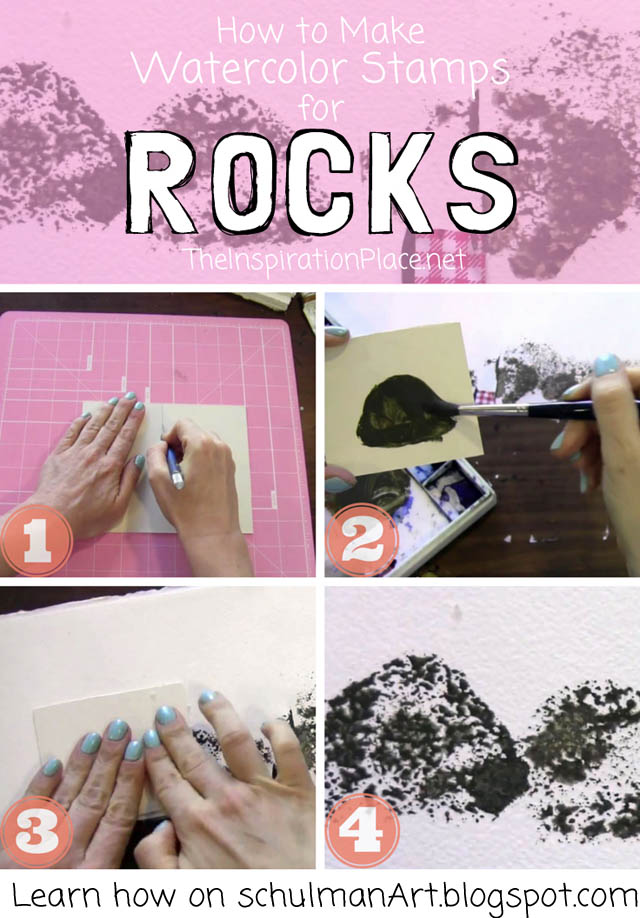 How to Make Watercolor Stamps for ROCKS

TheInspirationPlace.net

1

2

3

4

Learn how on schulmanArt.blogspot.com