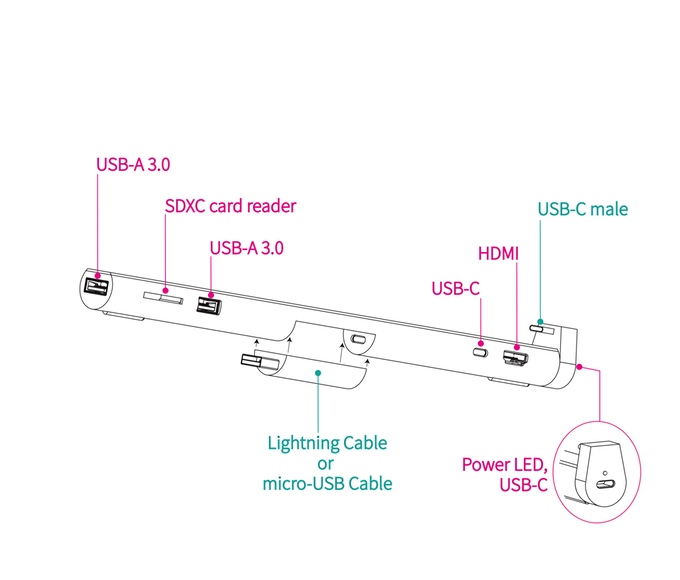 USB-A 3.0

SDXC card reader

USB-A 3.0

USB-C male

HDMI

USB-C

Lightning Cable
or
micro-USB Cable

Power LED,
USB-C