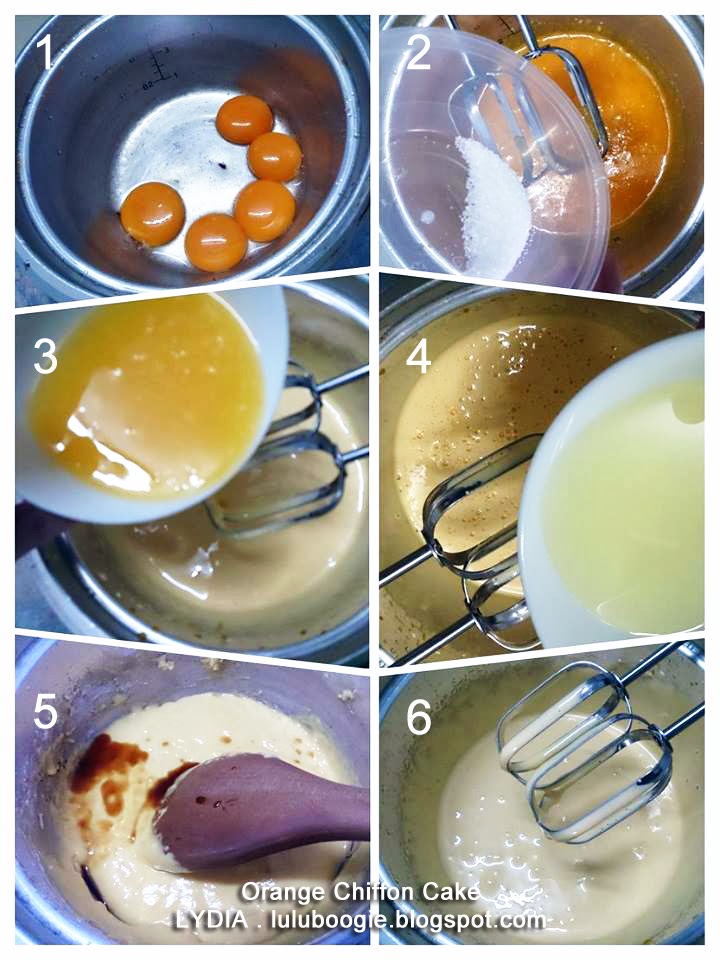 1
2
3
4
5
6
Orange Chiffon Cake
LYDIA . luluboogie.blogspot.com