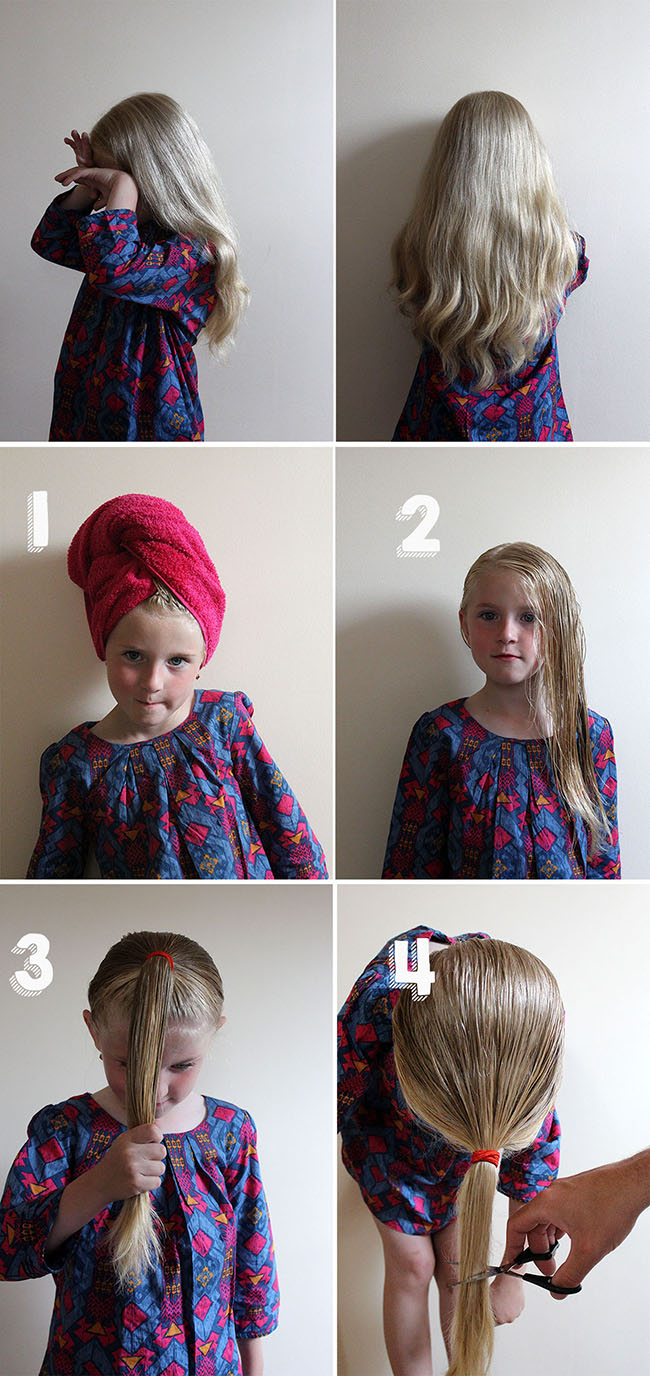 1

2

3

4