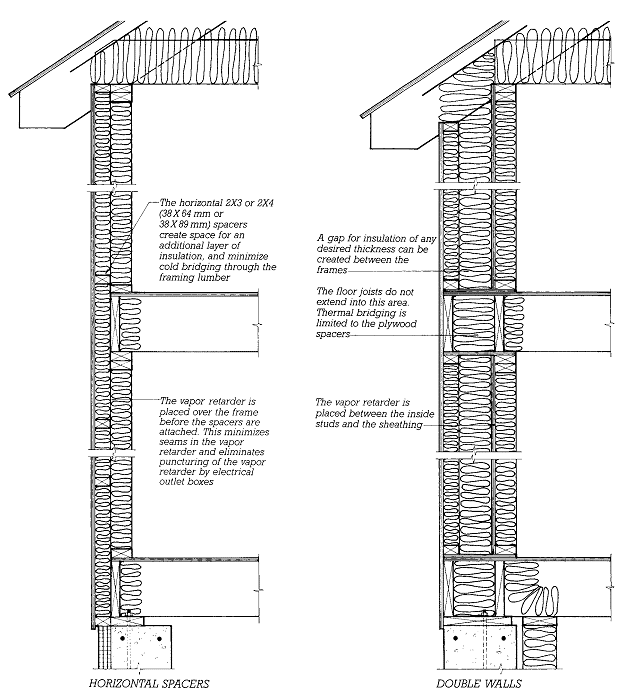 The horizontal 2X3 or 2X4 (38 X 64 mm or 38 X 89 mm) spacers create space for an additional layer of insulation, and minimize cold bridging through the framing lumber

The vapor retarder is placed over the frame before the spacers are attached. This minimizes seams in the vapor retarder and eliminates puncturing of the vapor retarder by electrical outlet boxes

HORIZONTAL SPACERS

A gap for insulation of any desired thickness can be created between the frames

The floor joists do not extend into this area. Thermal bridging is limited to the plywood spacers

The vapor retarder is placed between the inside studs and the sheathing

DOUBLE WALLS