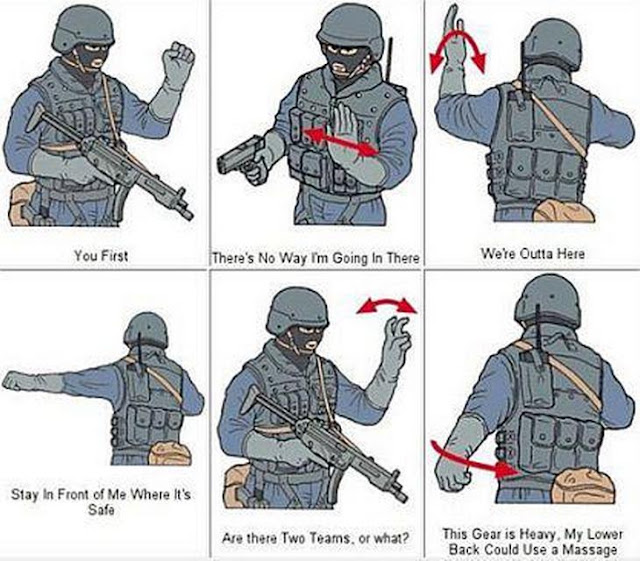 You First

There's No Way I'm Going In There

We're Outta Here

Stay In Front of Me Where It's Safe

Are there Two Teams, or what?

This Gear is Heavy, My Lower Back Could Use a Massage