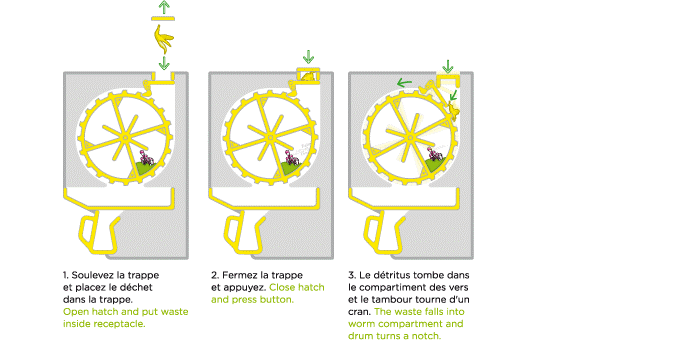 1. Soulevez la trappe et placez le déchet dans la trappe. Open hatch and put waste inside receptacle.

2. Fermez la trappe et appuyez. Close hatch and press button.

3. Le détritus tombe dans le compartiment des vers et le tambour tourne d'un cran. The waste falls into worm compartment and drum turns a notch.