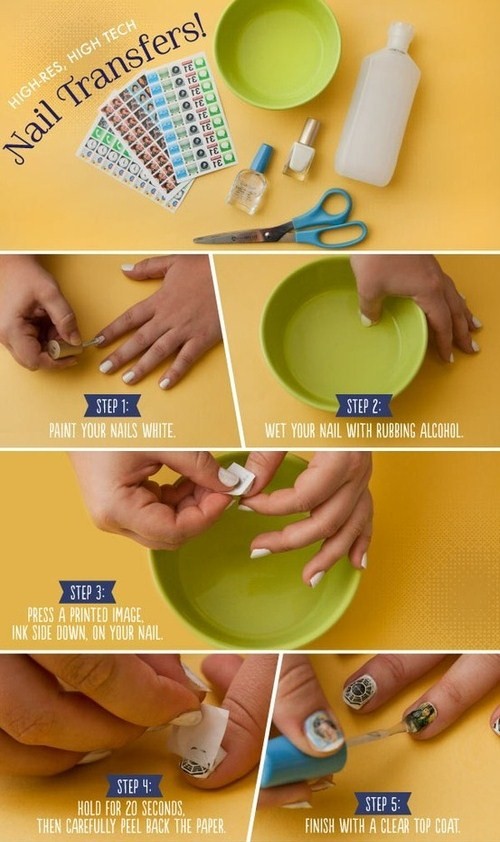 HIGH-RES, HIGH TECH
Nail Transfers!

STEP 1:
PAINT YOUR NAILS WHITE.

STEP 2:
WET YOUR NAIL WITH RUBBING ALCOHOL.

STEP 3:
PRESS A PRINTED IMAGE, INK SIDE DOWN, ON YOUR NAIL.

STEP 4:
HOLD FOR 20 SECONDS, THEN CAREFULLY PEEL BACK THE PAPER.

STEP 5:
FINISH WITH A CLEAR TOP COAT.