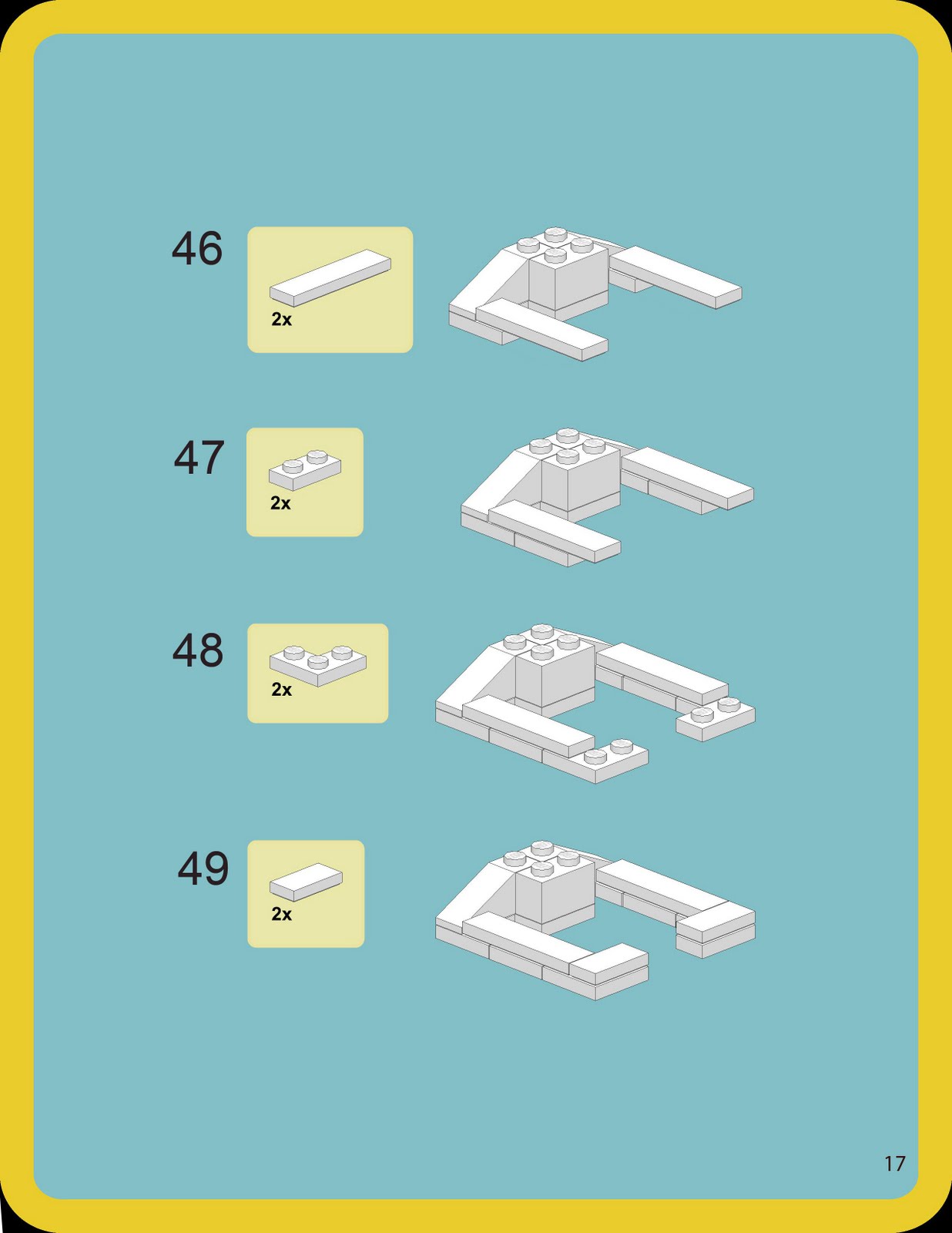 46

2x

47

2x

48

2x

49

2x

17