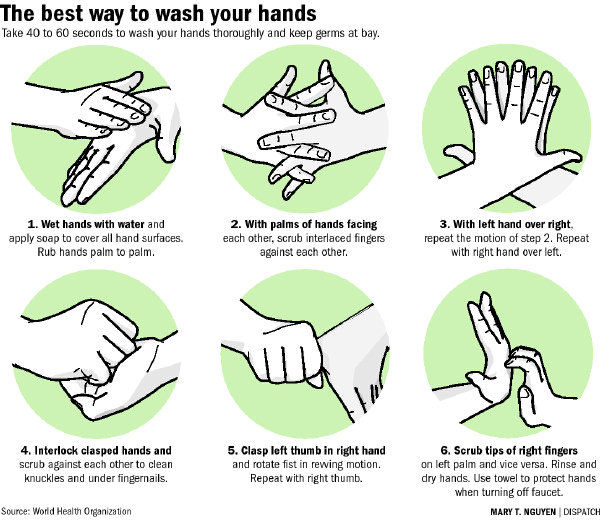 The best way to wash your hands

Take 40 to 60 seconds to wash your hands thoroughly and keep germs at bay.

1. Wet hands with water and apply soap to cover all hand surfaces. Rub hands palm to palm.

2. With palms of hands facing each other, scrub interlaced fingers against each other.

3. With left hand over right, repeat the motion of step 2. Repeat with right hand over left.

4. Interlock clasped hands and scrub against each other to clean knuckles and under fingernails.

5. Clasp left thumb in right hand and rotate fist in rewing motion. Repeat with right thumb.

6. Scrub tips of right fingers on left palm and vice versa. Rinse and dry hands. Use towel to protect hands when turning off faucet.

Source: World Health Organization

MARY T. NGUYEN | DISPATCH