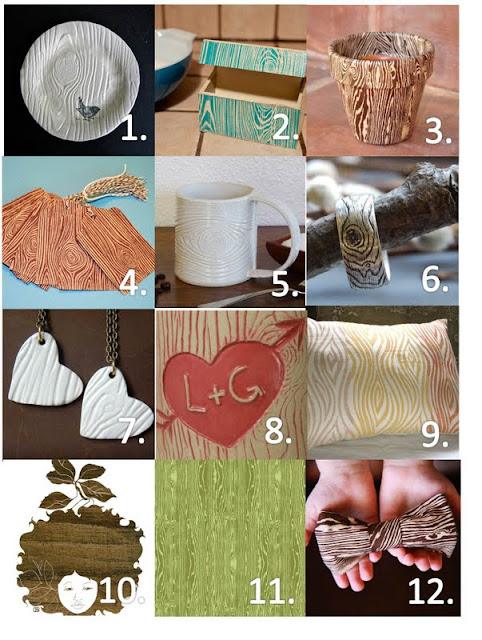 1.
2.
3.
4.
5.
6.
7.
L+G
8.
9.
10.
11.
12.