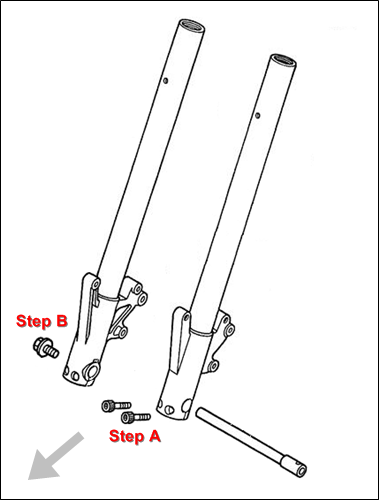 Step B

Step A