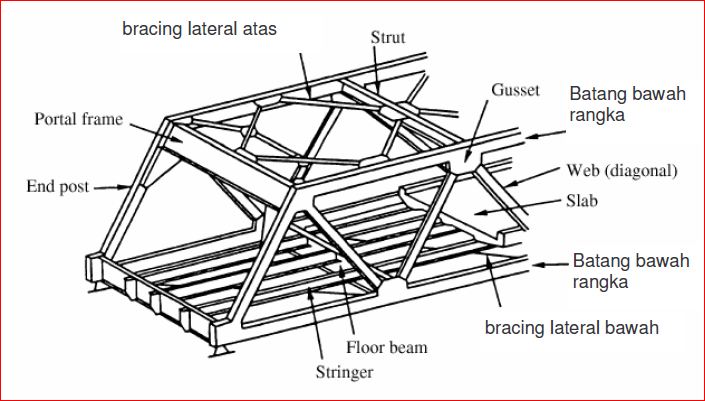 bracing lateral atas

Strut

Gusset

Batang bawah rangka

Portal frame

Web (diagonal)

End post

Slab

Batang bawah rangka

bracing lateral bawah

Floor beam

Stringer