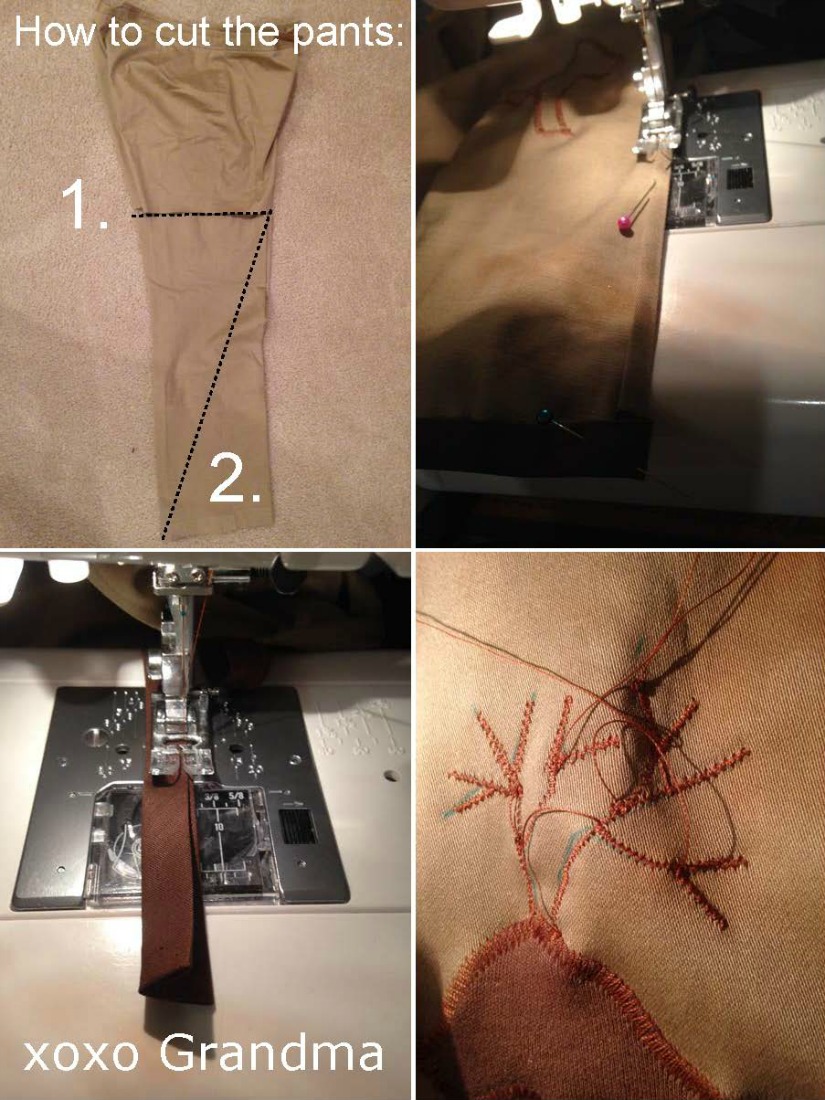 How to cut the pants:

1.

2.

5/8

10

xoxo Grandma