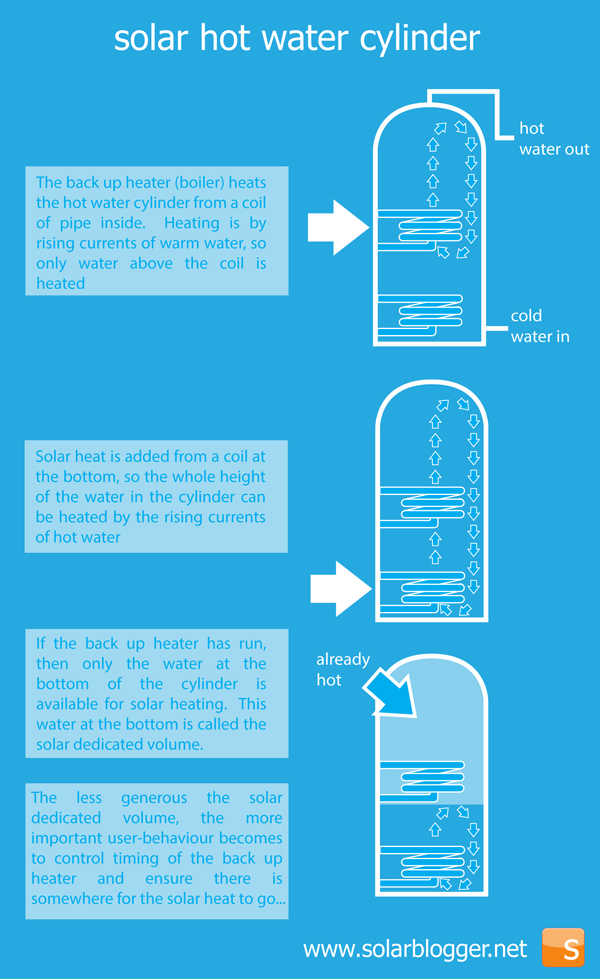 solar hot water cylinder

The back up heater (boiler) heats the hot water cylinder from a coil of pipe inside. Heating is by rising currents of warm water, so only water above the coil is heated

hot water out

cold water in

Solar heat is added from a coil at the bottom, so the whole height of the water in the cylinder can be heated by the rising currents of hot water

If the back up heater has run, then only the water at the bottom of the cylinder is available for solar heating. This water at the bottom is called the solar dedicated volume.

already hot

The less generous the solar dedicated volume, the more important user-behaviour becomes to control timing of the back up heater and ensure there is somewhere for the solar heat to go...

www.solarblogger.net

S