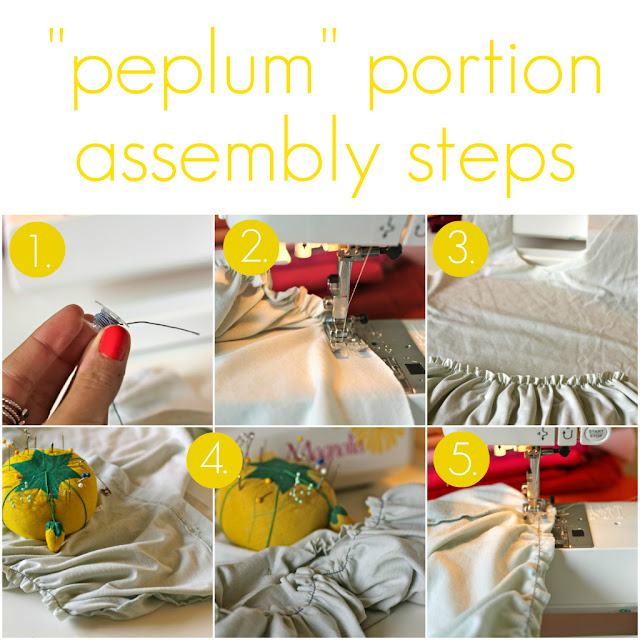 "peplum" portion assembly steps

1.

2.

3.

4.

Magnolia

5.

START STOP