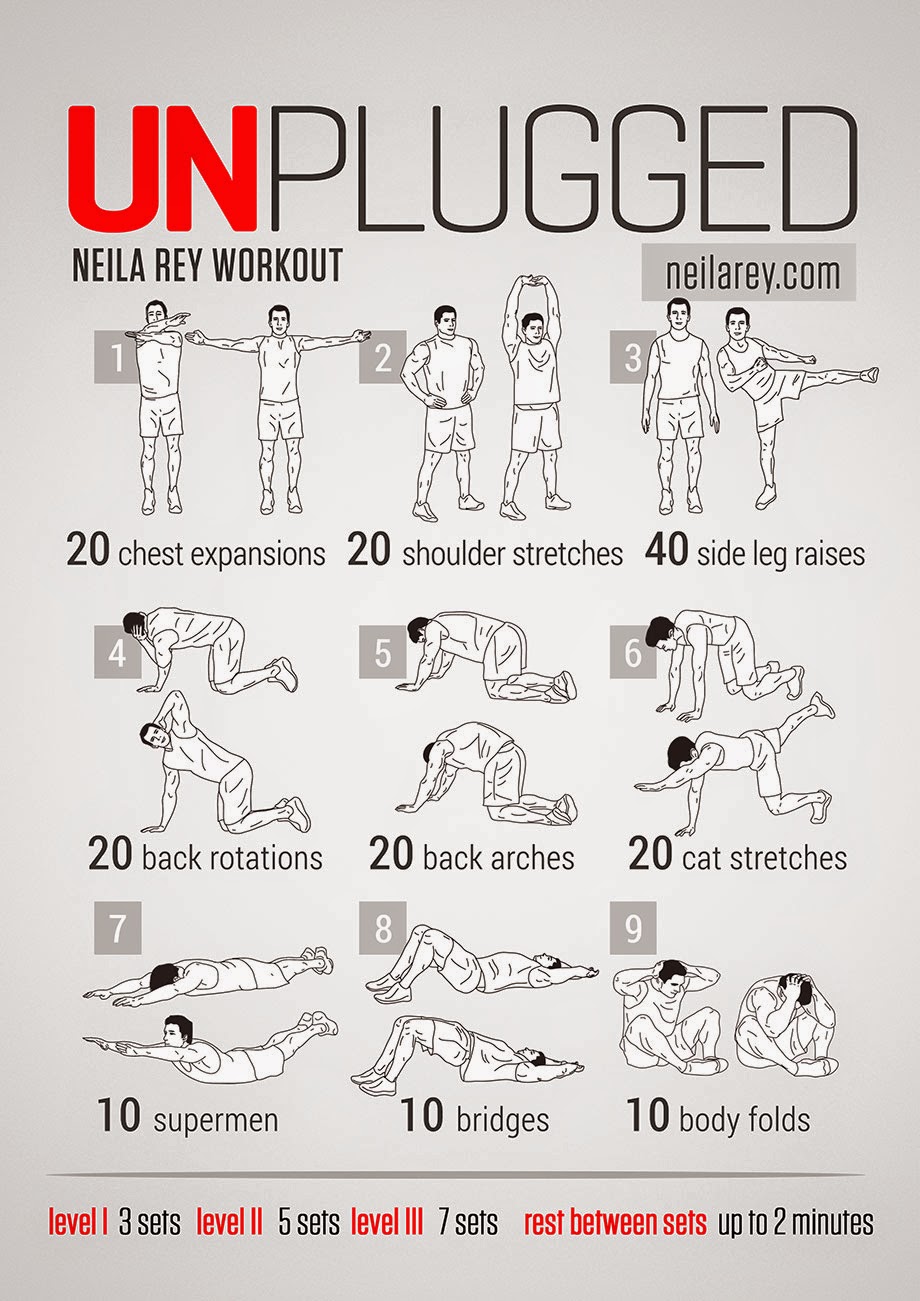 UNPLUGGED

NEILA REY WORKOUT

neilarey.com

1

20 chest expansions

2

20 shoulder stretches

3

40 side leg raises

4

20 back rotations

5

20 back arches

6

20 cat stretches

7

10 supermen

8

10 bridges

9

10 body folds

level I 3 sets level II 5 sets level III 7 sets rest between sets up to 2 minutes