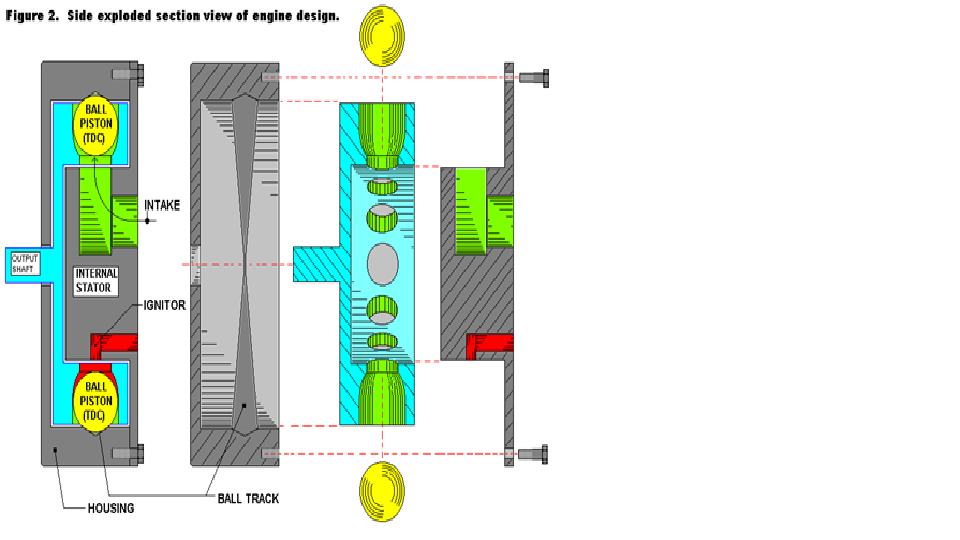 Figure 2. Side exploded section view of engine design.

BALL PISTON (TDC)

INTAKE

OUTPUT SHAFT

INTERNAL STATOR

IGNITOR

BALL PISTON (TDC)

HOUSING

BALL TRACK