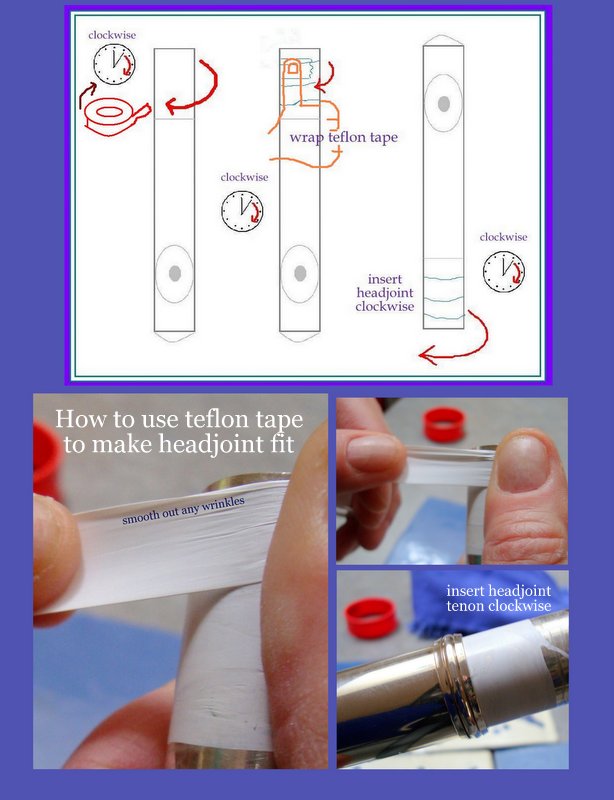 clockwise

wrap teflon tape

clockwise

clockwise

insert headjoint clockwise

How to use teflon tape to make headjoint fit

smooth out any wrinkles

insert headjoint tenon clockwise