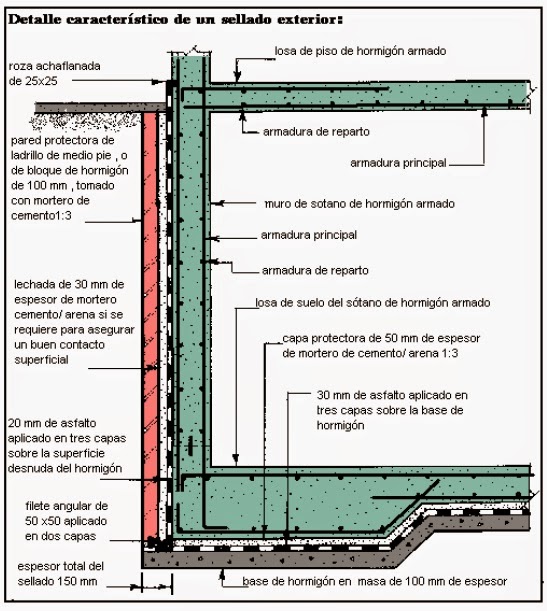 Detalle característico de un sellado exterior:

roza achaflanada de 25x25

losa de piso de hormigón armado

armadura de reparto

armadura principal

pared protectora de ladrillo de medio pie , o de bloque de hormigón de 100 mm , tomado con mortero de cemento1:3

muro de sotano de hormigón armado

armadura principal

armadura de reparto

lechada de 30 mm de espesor de mortero cemento/ arena si se requiere para asegurar un buen contacto superficial

losa de suelo del sótano de hormigón armado

capa protectora de 50 mm de espesor de mortero de cemento/ arena 1:3

30 mm de asfalto aplicado en tres capas sobre la base de hormigón

20 mm de asfalto aplicado en tres capas sobre la superficie desnuda del hormigón

filete angular de 50 x50 aplicado en dos capas

espesor total del sellado 150 mm

base de hormigón en masa de 100 mm de espesor