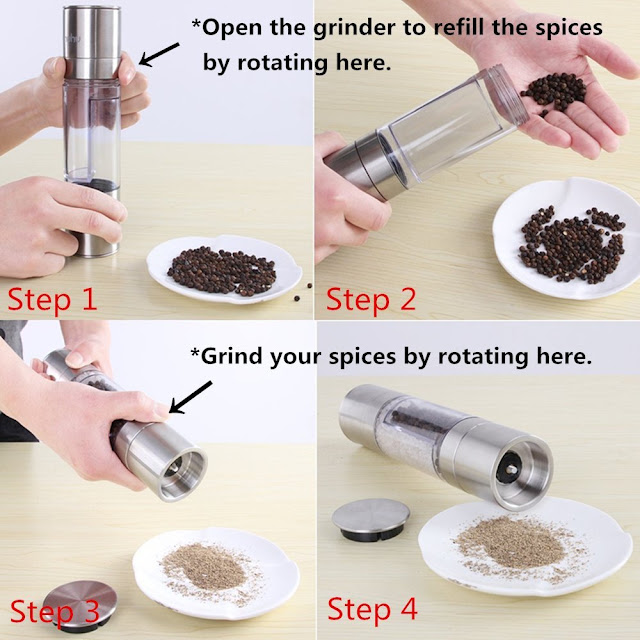 *Open the grinder to refill the spices by rotating here.

Step 1

Step 2

*Grind your spices by rotating here.

Step 3

Step 4